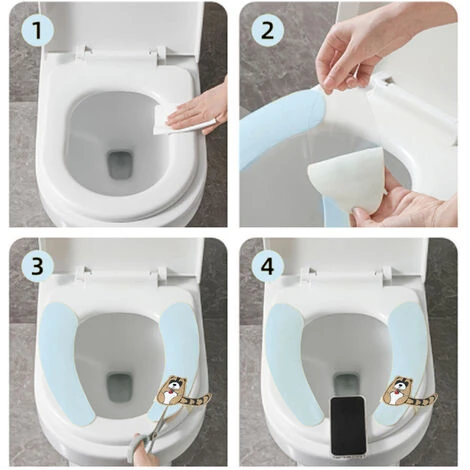 1

2

3

4