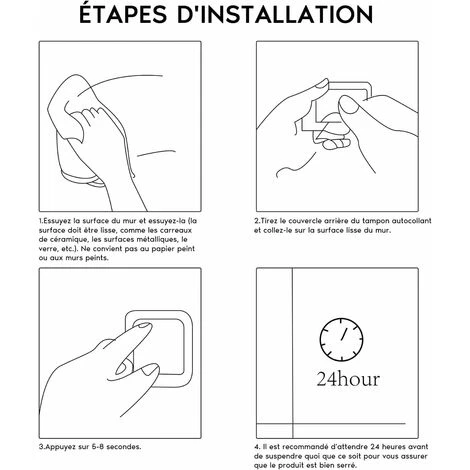 ÉTAPES D'INSTALLATION

1.Essuyez la surface du mur et essuyez-la (la surface doit être lisse, comme les carreaux de céramique, les surfaces métalliques, le verre, etc.). Ne convient pas au papier peint ou aux murs peints.

2.Tirez le couvercle arrière du tampon autocollant et collez-le sur la surface lisse du mur.

3.Appuyez sur 5-8 secondes.

24hour

4. Il est recommandé d'attendre 24 heures avant de suspendre quoi que ce soit pour vous assurer que le produit est bien serré.