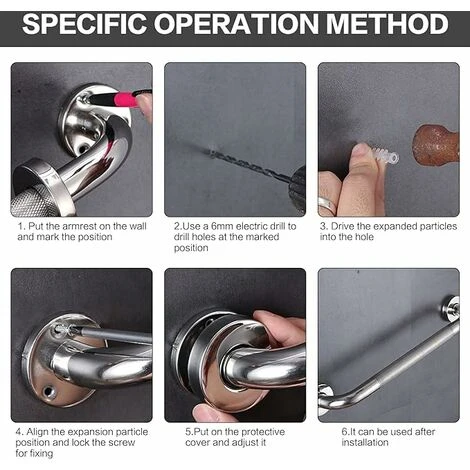 SPECIFIC OPERATION METHOD

1. Put the armrest on the wall and mark the position

2.Use a 6mm electric drill to drill holes at the marked position

3. Drive the expanded particles into the hole

4. Align the expansion particle position and lock the screw for fixing

5.Put on the protective cover and adjust it

6.It can be used after installation