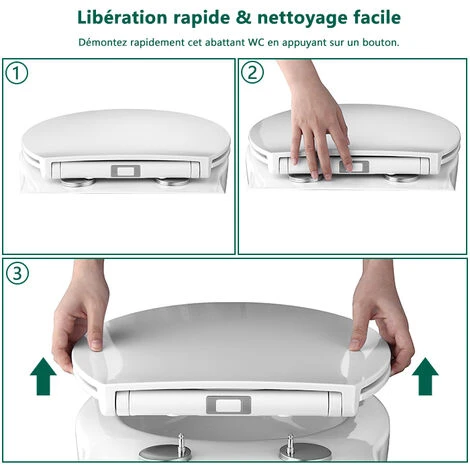 Libération rapide & nettoyage facile

Démontez rapidement cet abattant WC en appuyant sur un bouton.

1

2

3