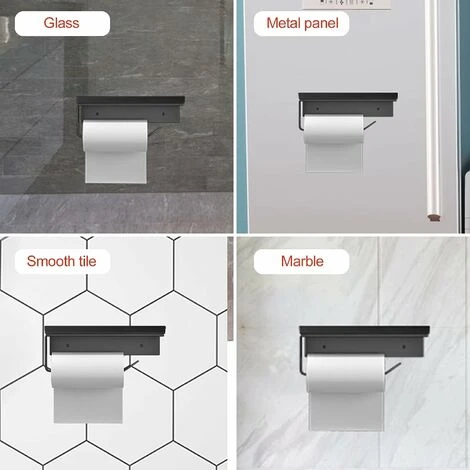 Glass

Metal panel

Smooth tile

Marble