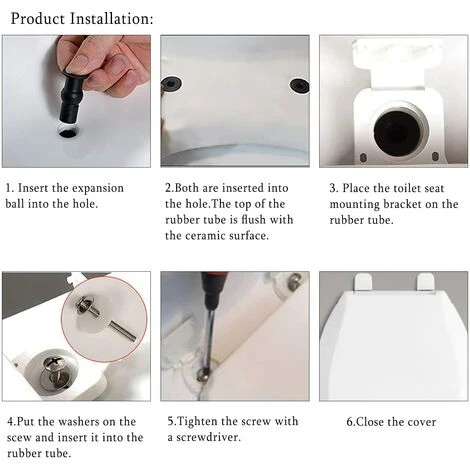 Product Installation:

1. Insert the expansion ball into the hole.

2.Both are inserted into the hole.The top of the rubber tube is flush with the ceramic surface.

3. Place the toilet seat mounting bracket on the rubber tube.

4.Put the washers on the scew and insert it into the rubber tube.

5.Tighten the screw with a screwdriver.

6.Close the cover