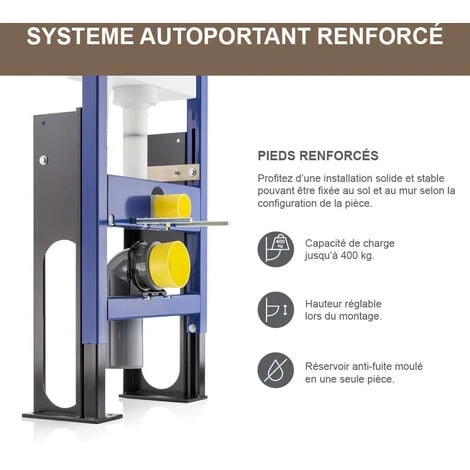 SYSTEME AUTOPORTANT RENFORCÉ

PIEDS RENFORCÉS

Profitez d'une installation solide et stable pouvant être fixée au sol et au mur selon la configuration de la pièce.

400 kg

Capacité de charge jusqu'à 400 kg.

Hauteur réglable lors du montage.

Réservoir anti-fuite moulé en une seule pièce.