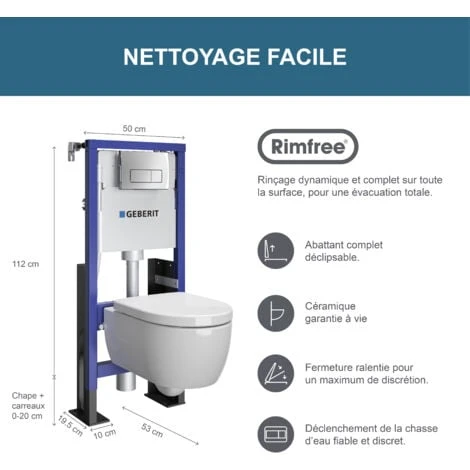 NETTOYAGE FACILE

50 cm

GEBERIT

112 cm

Chape + carreaux 0-20 cm

19,5 cm

10 cm

53 cm

Rimfree®

Rinçage dynamique et complet sur toute la surface, pour une évacuation totale.

Abattant complet déclipsable.

Céramique garantie à vie

Fermeture ralentie pour un maximum de discrétion.

Déclenchement de la chasse d'eau fiable et discret.