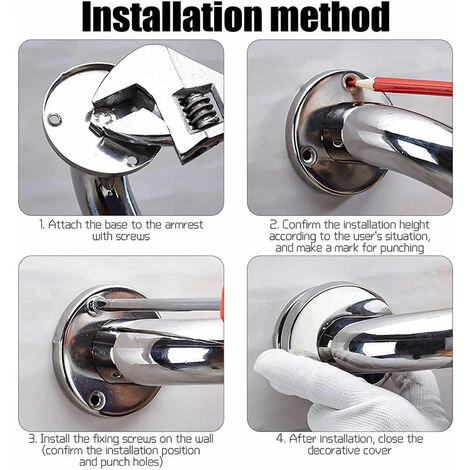 Installation method

1. Attach the base to the armrest with screws

2. Confirm the installation height according to the user's situation, and make a mark for punching

3. Install the fixing screws on the wall (confirm the installation position and punch holes)

4. After installation, close the decorative cover