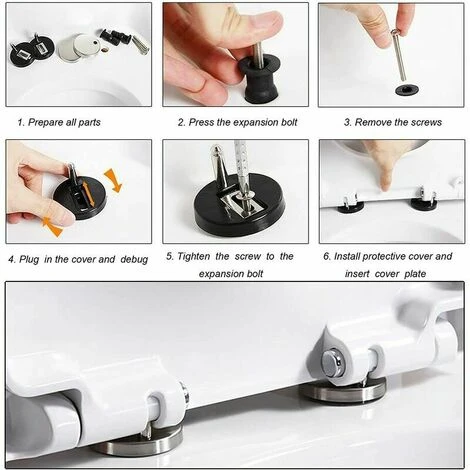 1. Prepare all parts

2. Press the expansion bolt

3. Remove the screws

4. Plug in the cover and debug

5. Tighten the screw to the expansion bolt

6. Install protective cover and insert cover plate