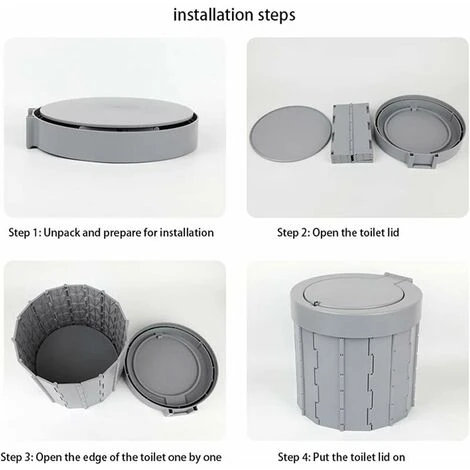 installation steps

Step 1: Unpack and prepare for installation

Step 2: Open the toilet lid

Step 3: Open the edge of the toilet one by one

Step 4: Put the toilet lid on