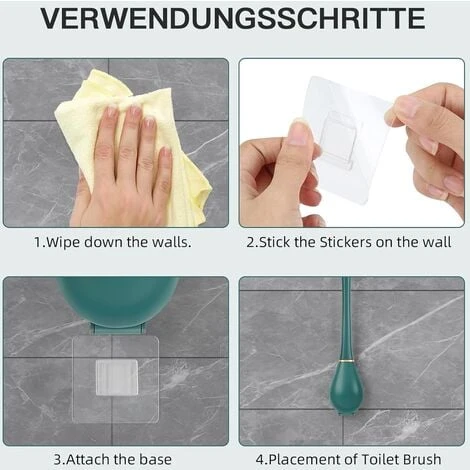 VERWENDUNGSSCHRITTE

1.Wipe down the walls.

2.Stick the Stickers on the wall

3.Attach the base

4.Placement of Toilet Brush