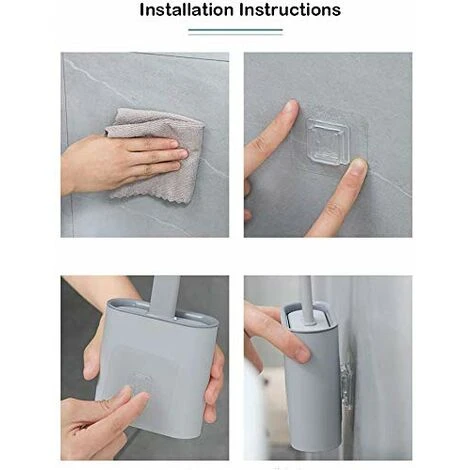 Installation Instructions