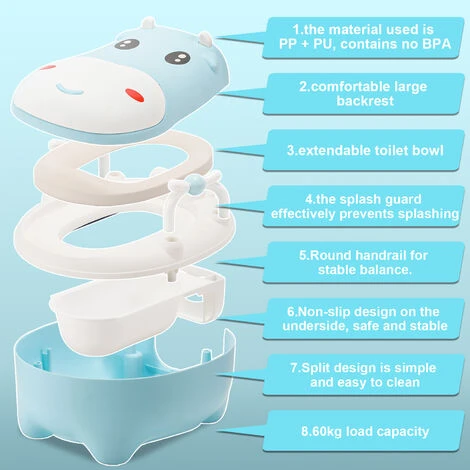 1.the material used is PP + PU, contains no BPA

2.comfortable large backrest

3.extendable toilet bowl

4.the splash guard effectively prevents splashing

5.Round handrail for stable balance.

6.Non-slip design on the underside, safe and stable

7.Split design is simple and easy to clean

8.60kg load capacity