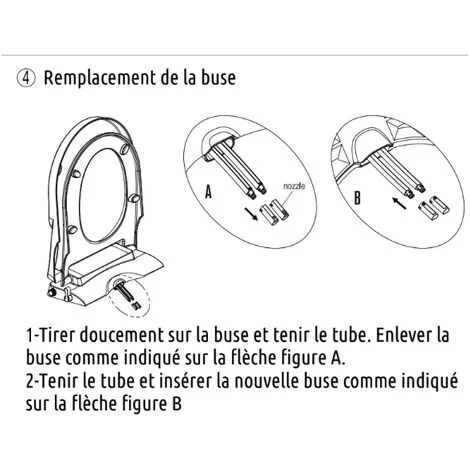 ④ Remplacement de la buse

A

nozzle

B

1-Tirer doucement sur la buse et tenir le tube. Enlever la buse comme indiqué sur la flèche figure A.
2-Tenir le tube et insérer la nouvelle buse comme indiqué sur la flèche figure B