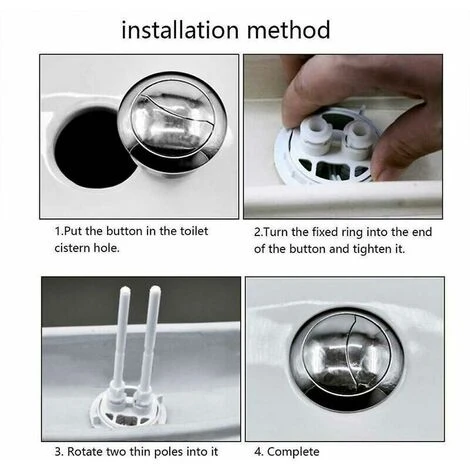 installation method

1.Put the button in the toilet cistern hole.

2.Turn the fixed ring into the end of the button and tighten it.

3. Rotate two thin poles into it

4. Complete