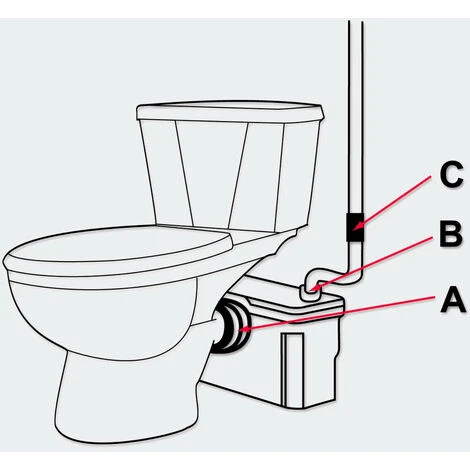 C
B
A