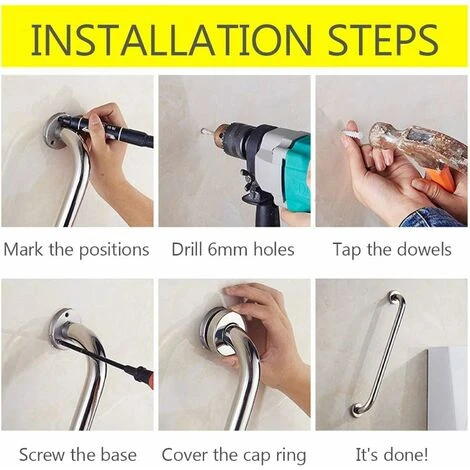 INSTALLATION STEPS

Mark the positions

Drill 6mm holes

Tap the dowels

Screw the base

Cover the cap ring

It's done!