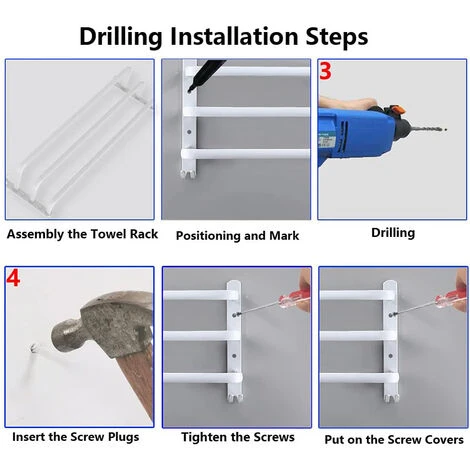 Drilling Installation Steps

Assembly the Towel Rack

Positioning and Mark

3

Drilling

4

Insert the Screw Plugs

Tighten the Screws

Put on the Screw Covers