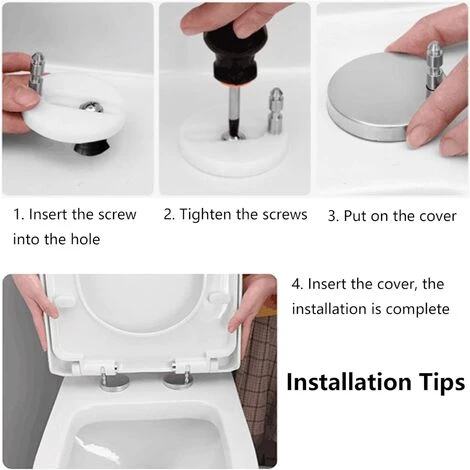 1. Insert the screw into the hole

2. Tighten the screws

3. Put on the cover

4. Insert the cover, the installation is complete

Installation Tips