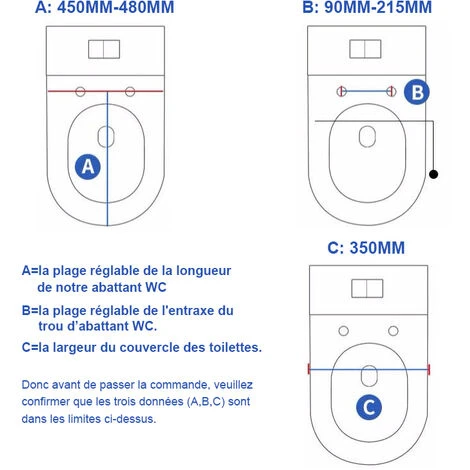 A: 450MM-480MM

A

B: 90MM-215MM

B

C: 350MM

C

A=la plage réglable de la longueur de notre abattant WC

B=la plage réglable de l'entraxe du trou d'abattant WC.

C=la largeur du couvercle des toilettes.

Donc avant de passer la commande, veuillez confirmer que les trois données (A,B,C) sont dans les limites ci-dessus.